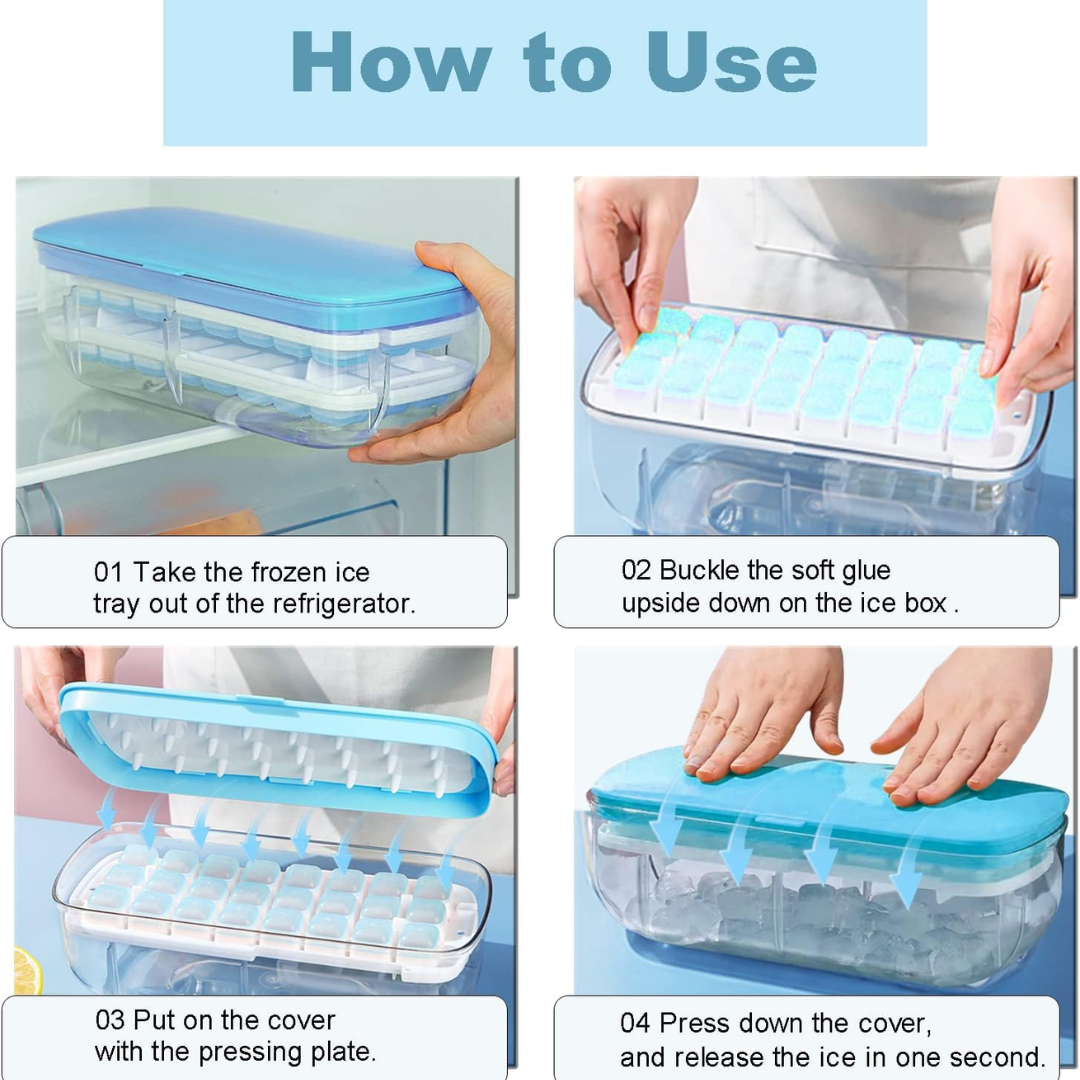 How to Use

01 Take the frozen ice tray out of the refrigerator.

02 Buckle the soft glue upside down on the ice box .

03 Put on the cover with the pressing plate.

04 Press down the cover, and release the ice in one second.